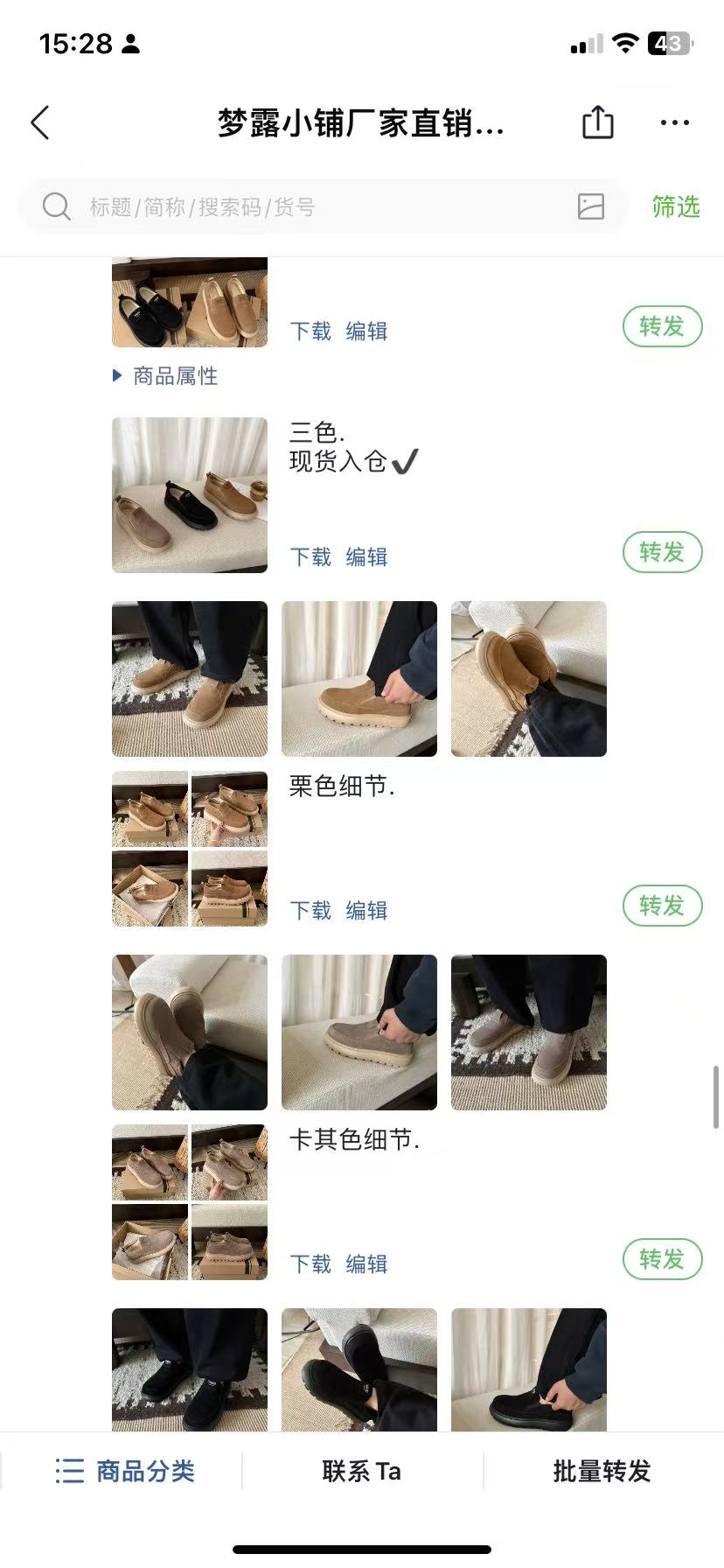 15:28

43

梦露小铺厂家直销...

标题/简称/搜索码/货号

筛选

下载 编辑

转发

商品属性

三色.
现货入仓✔

下载 编辑

转发

栗色细节.

下载 编辑

转发

卡其色细节.

下载 编辑

转发

商品分类

联系 Ta

批量转发