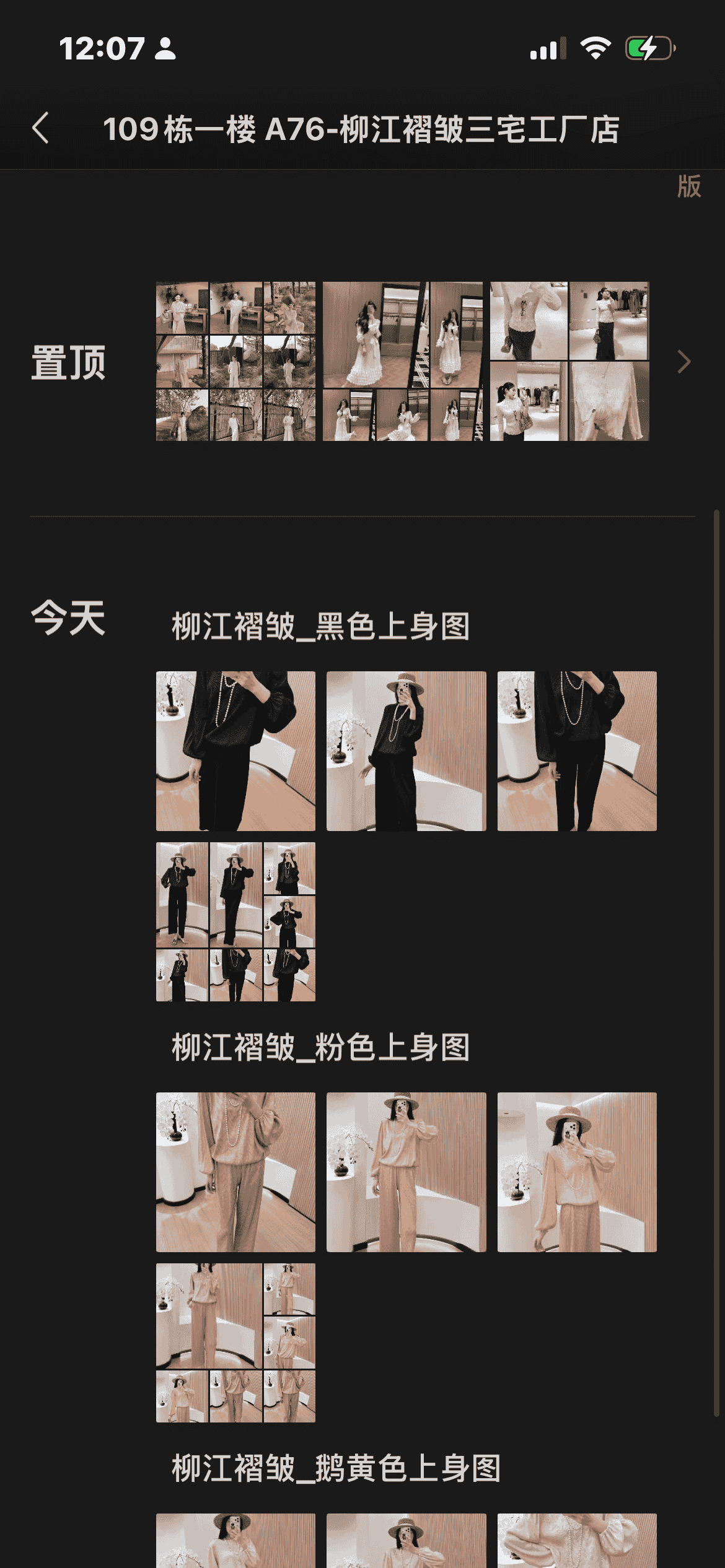 12:07

109栋一楼 A76-柳江褶皱三宅工厂店

版

置顶

今天

柳江褶皱_黑色上身图

柳江褶皱_粉色上身图

柳江褶皱_鹅黄色上身图