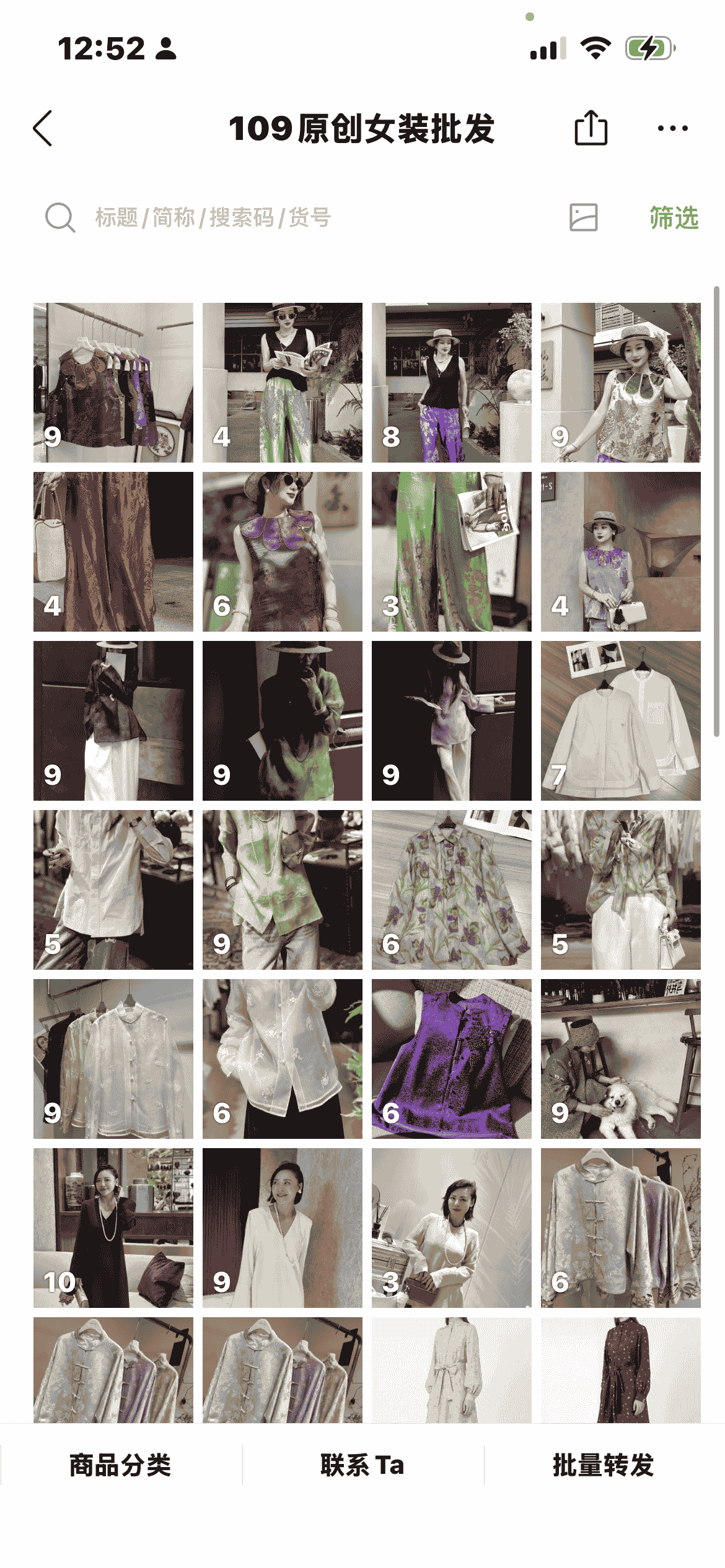 12:52

109原创女装批发

标题/简称/搜索码/货号

筛选

9 4 8 9

4 6 3 4

9 9 9 7

5 9 6 5

9 6 6 9

10 9 3 6

商品分类

联系 Ta

批量转发