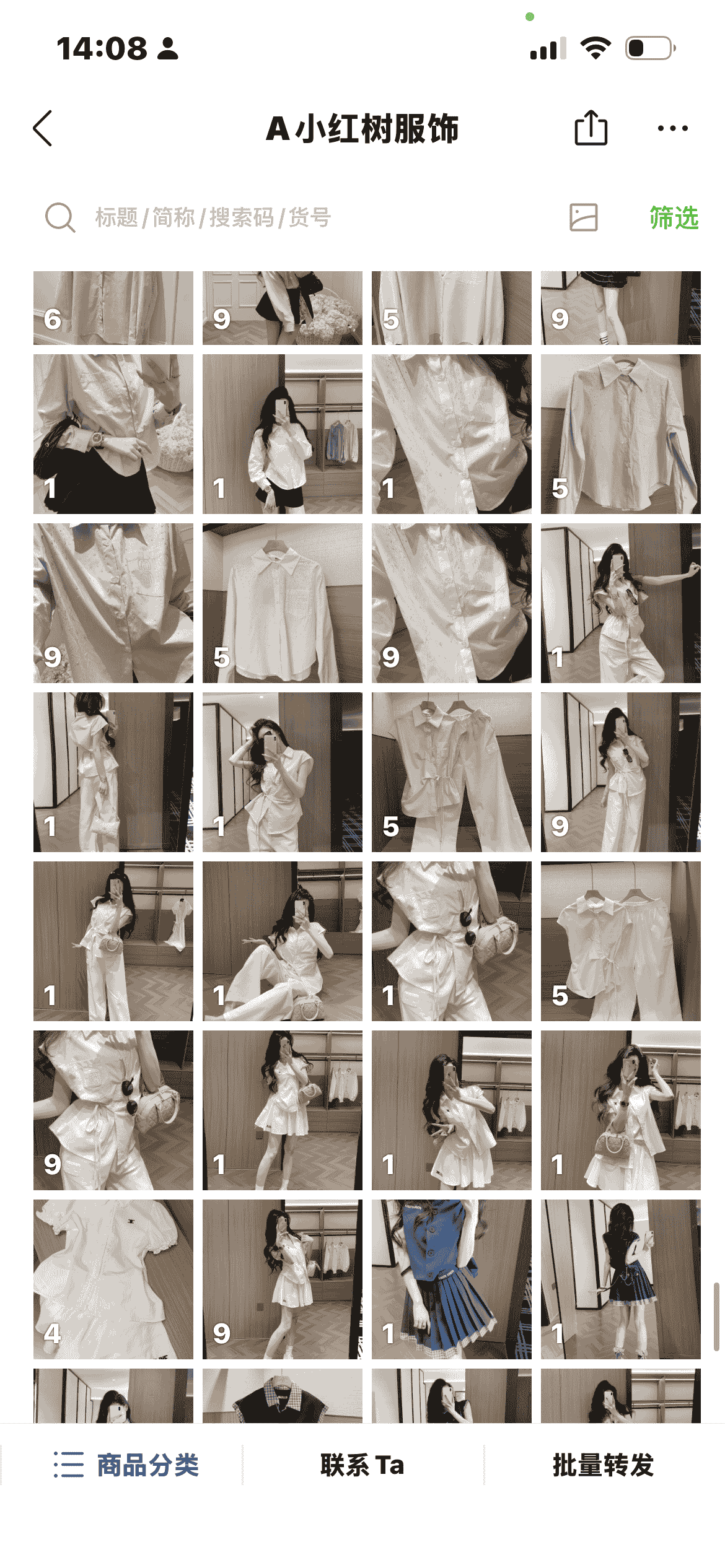 14:08

A小红树服饰

标题/简称/搜索码/货号

筛选

6 9 5 9

1 1 1 5

9 5 9 1

1 1 5 9

1 1 1 5

9 1 1 1

4 9 1 1

商品分类

联系 Ta

批量转发